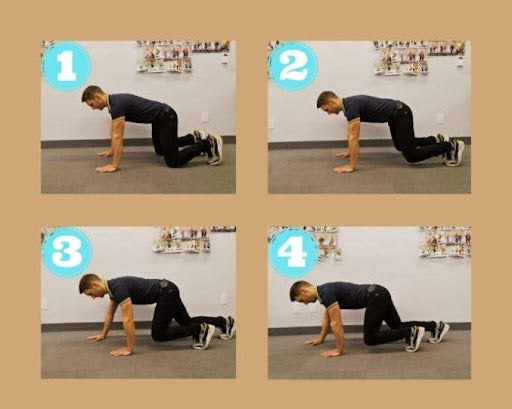 1

2

3

4